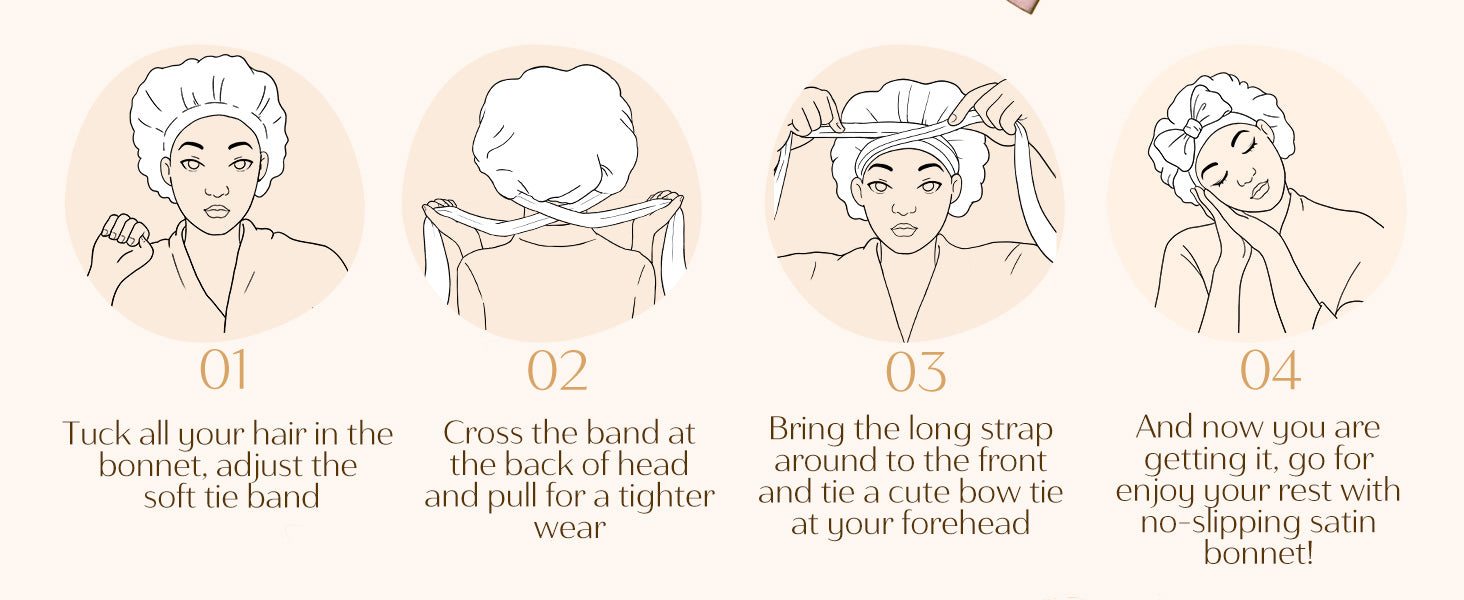 01

Tuck all your hair in the bonnet, adjust the soft tie band

02

Cross the band at the back of head and pull for a tighter wear

03

Bring the long strap around to the front and tie a cute bow tie at your forehead

04

And now you are getting it, go for enjoy your rest with no-slipping satin bonnet!